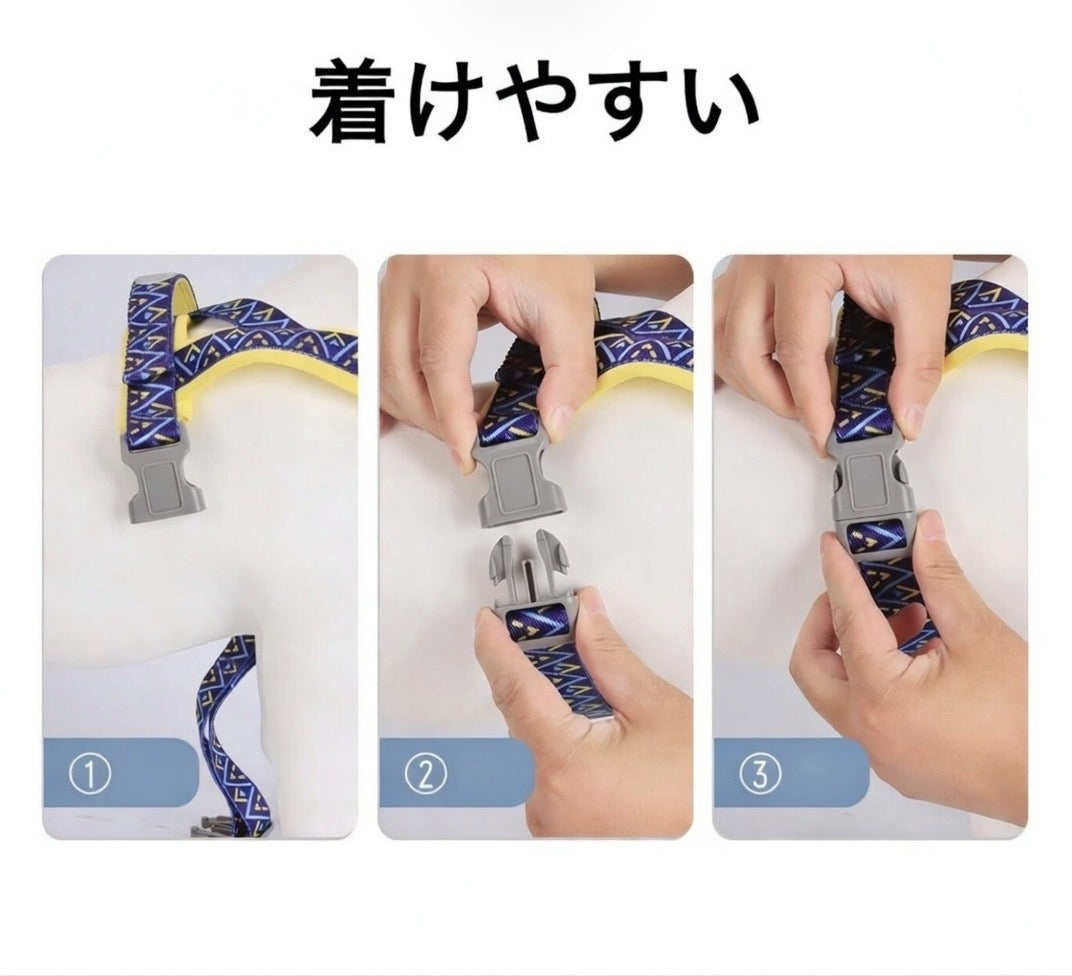 着けやすい

①

②

③